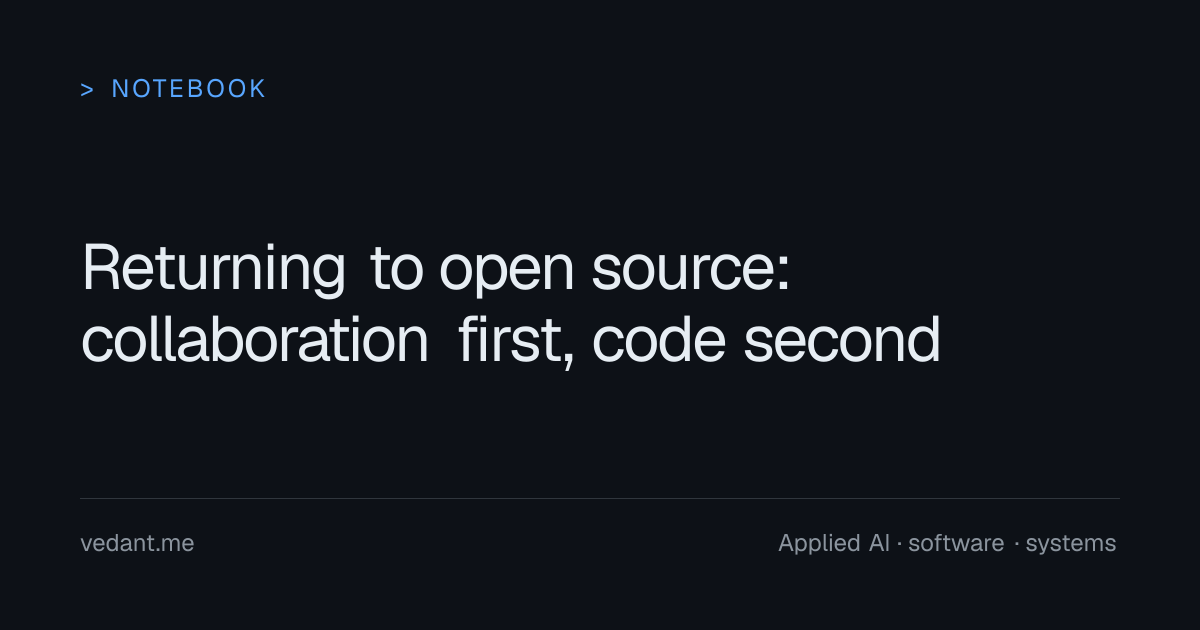 > NOTEBOOK

Returning to open source: collaboration first, code second

vedant.me

Applied AI · software · systems